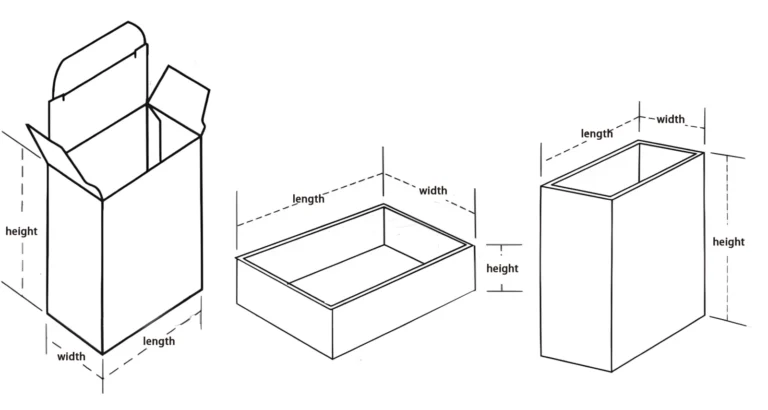 height
width
length
length
width
height
length
width
height