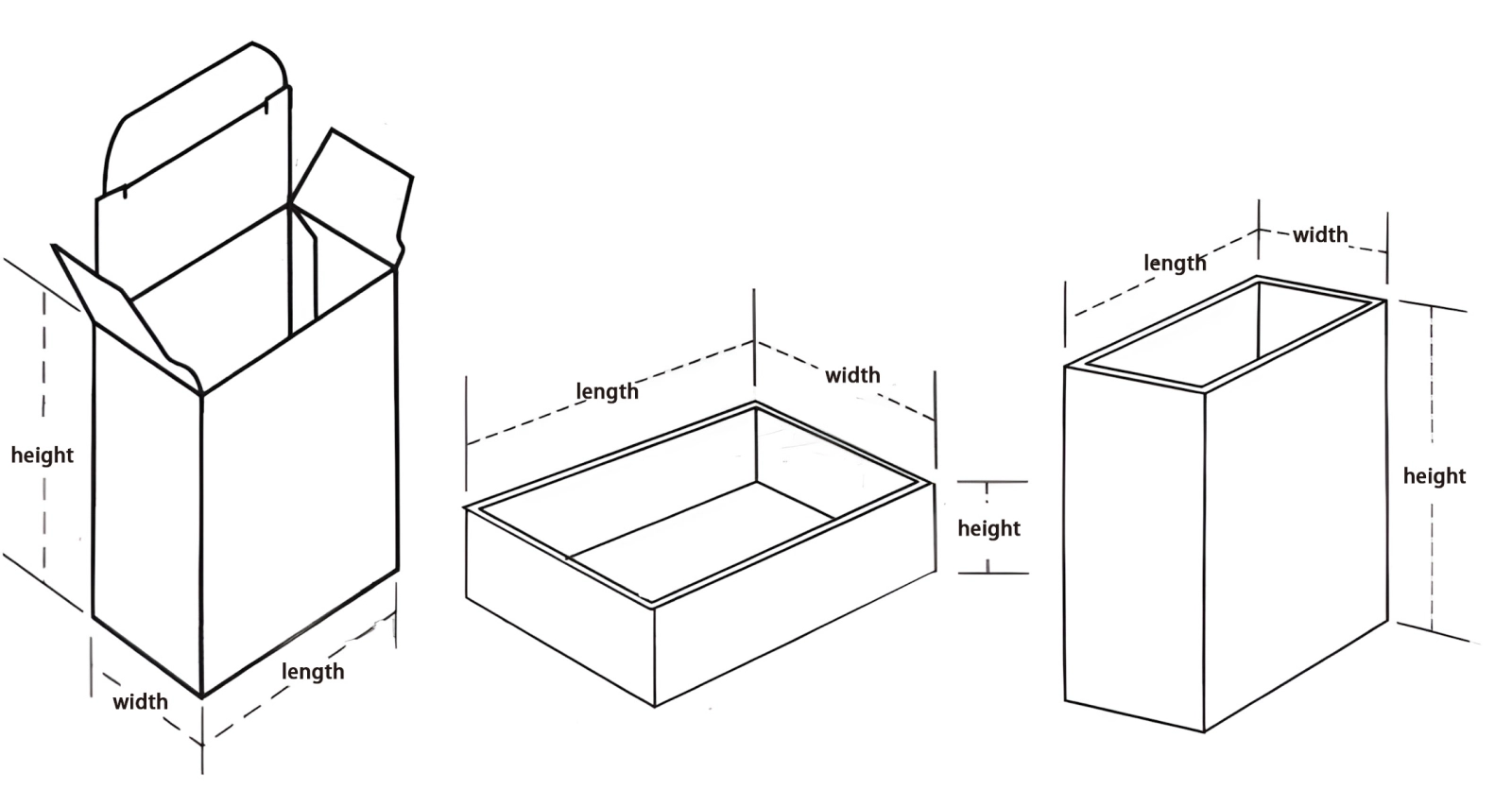 height
width
length
length
width
height
length
width
height