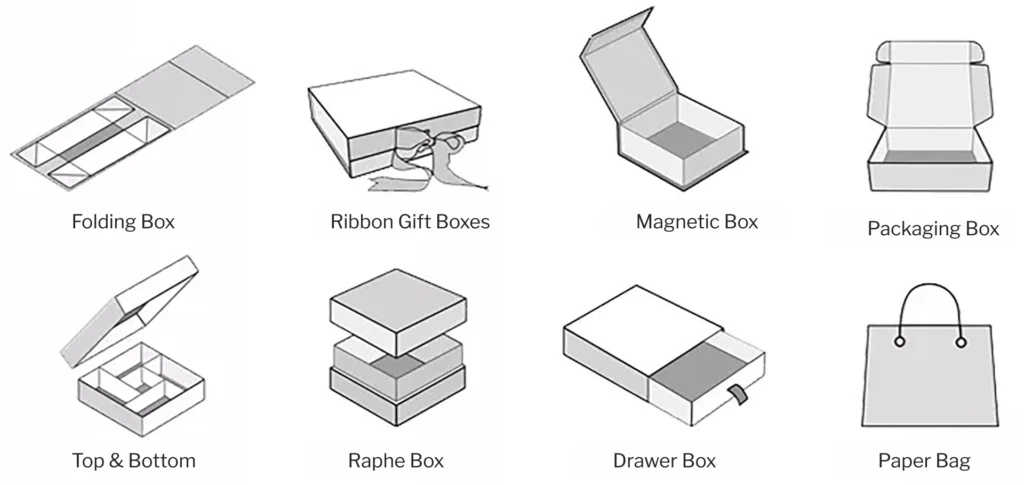 Folding Box

Ribbon Gift Boxes

Magnetic Box

Packaging Box

Top & Bottom

Raphe Box

Drawer Box

Paper Bag